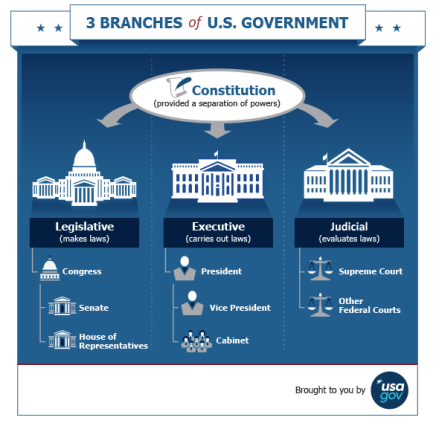 3 BRANCHES of U.S. GOVERNMENT

Constitution
(provided a separation of powers)

Legislative
(makes laws)

Congress

Senate

House of Representatives

Executive
(carries out laws)

President

Vice President

Cabinet

Judicial
(evaluates laws)

Supreme Court

Other Federal Courts

Brought to you by usa gov